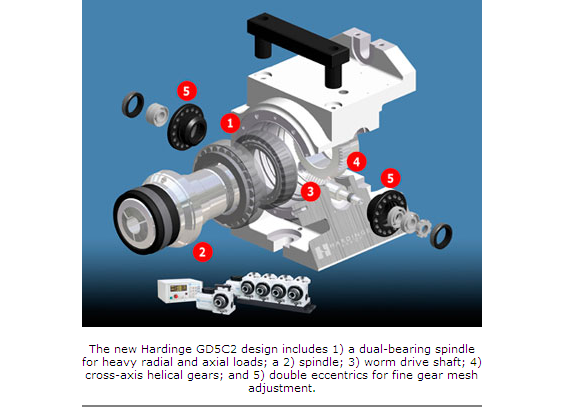 5

1

4

5

3

2

HARDINGE

The new Hardinge GD5C2 design includes 1) a dual-bearing spindle for heavy radial and axial loads; a 2) spindle; 3) worm drive shaft; 4) cross-axis helical gears; and 5) double eccentrics for fine gear mesh adjustment.